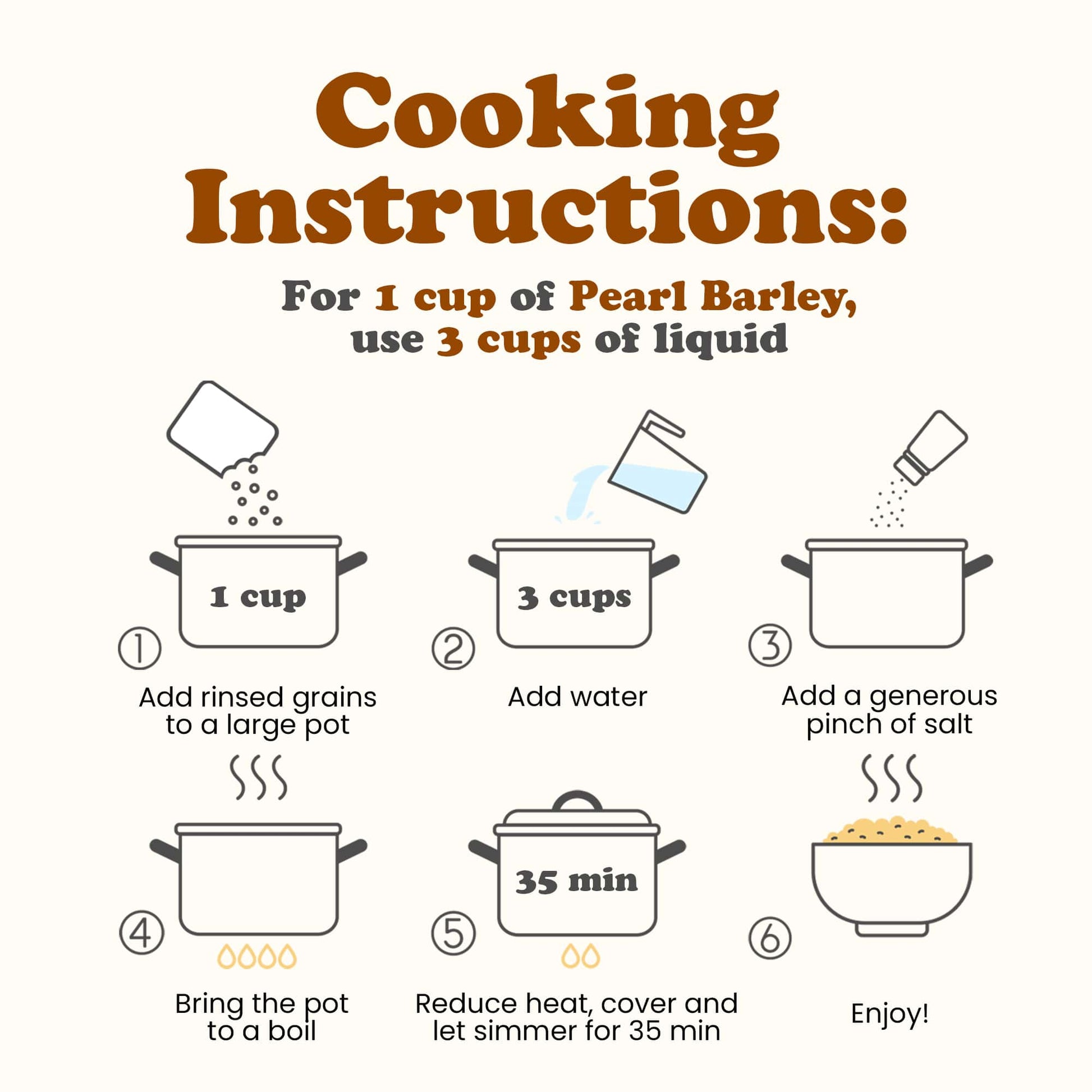 Cooking Instructions:

For 1 cup of Pearl Barley, use 3 cups of liquid

1 cup

① Add rinsed grains to a large pot

3 cups

② Add water

③ Add a generous pinch of salt

④ Bring the pot to a boil

35 min

⑤ Reduce heat, cover and let simmer for 35 min

⑥ Enjoy!