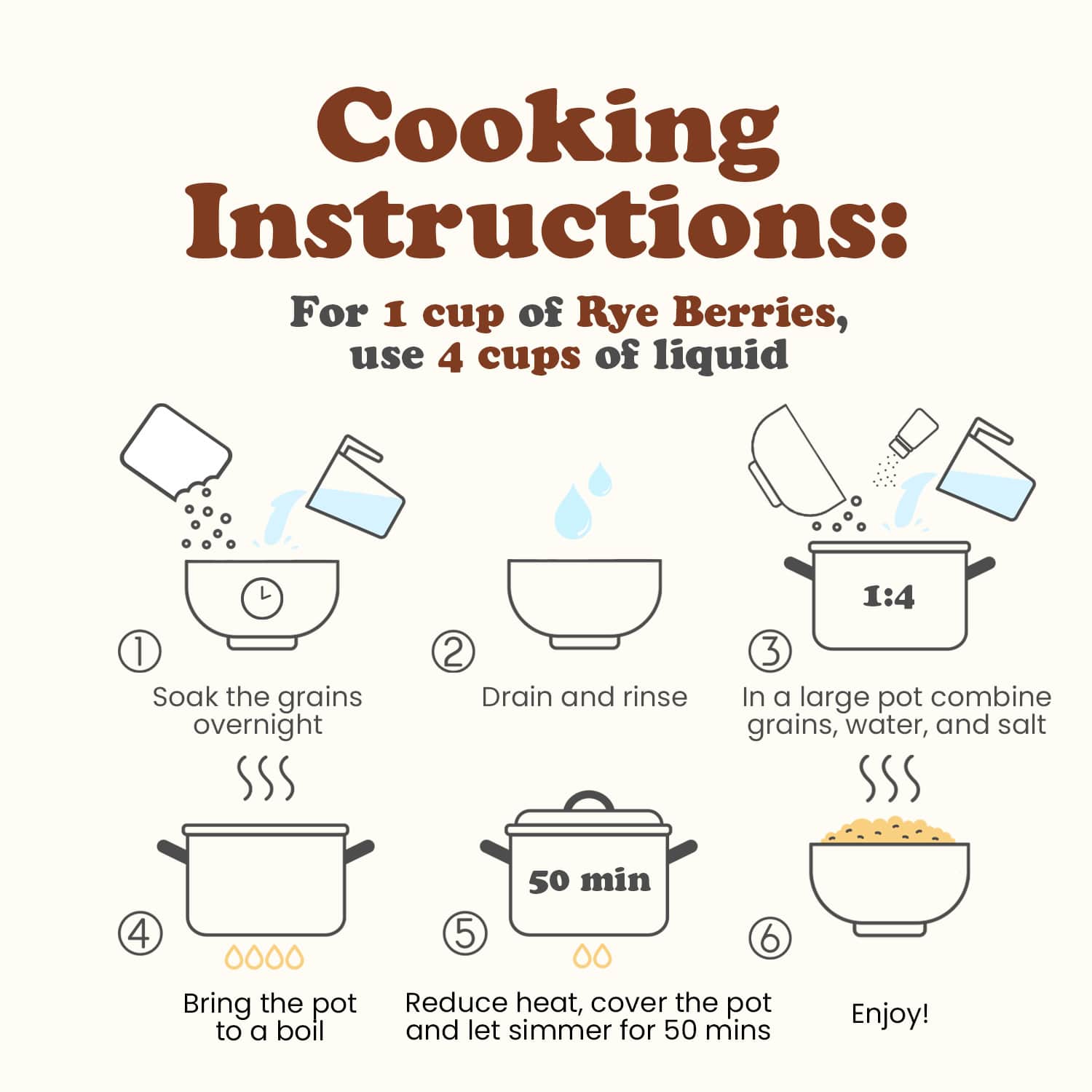 Cooking Instructions:

For 1 cup of Rye Berries, use 4 cups of liquid

①
Soak the grains overnight

②
Drain and rinse

1:4
③
In a large pot combine grains, water, and salt

④
Bring the pot to a boil

50 min
⑤
Reduce heat, cover the pot and let simmer for 50 mins

⑥
Enjoy!