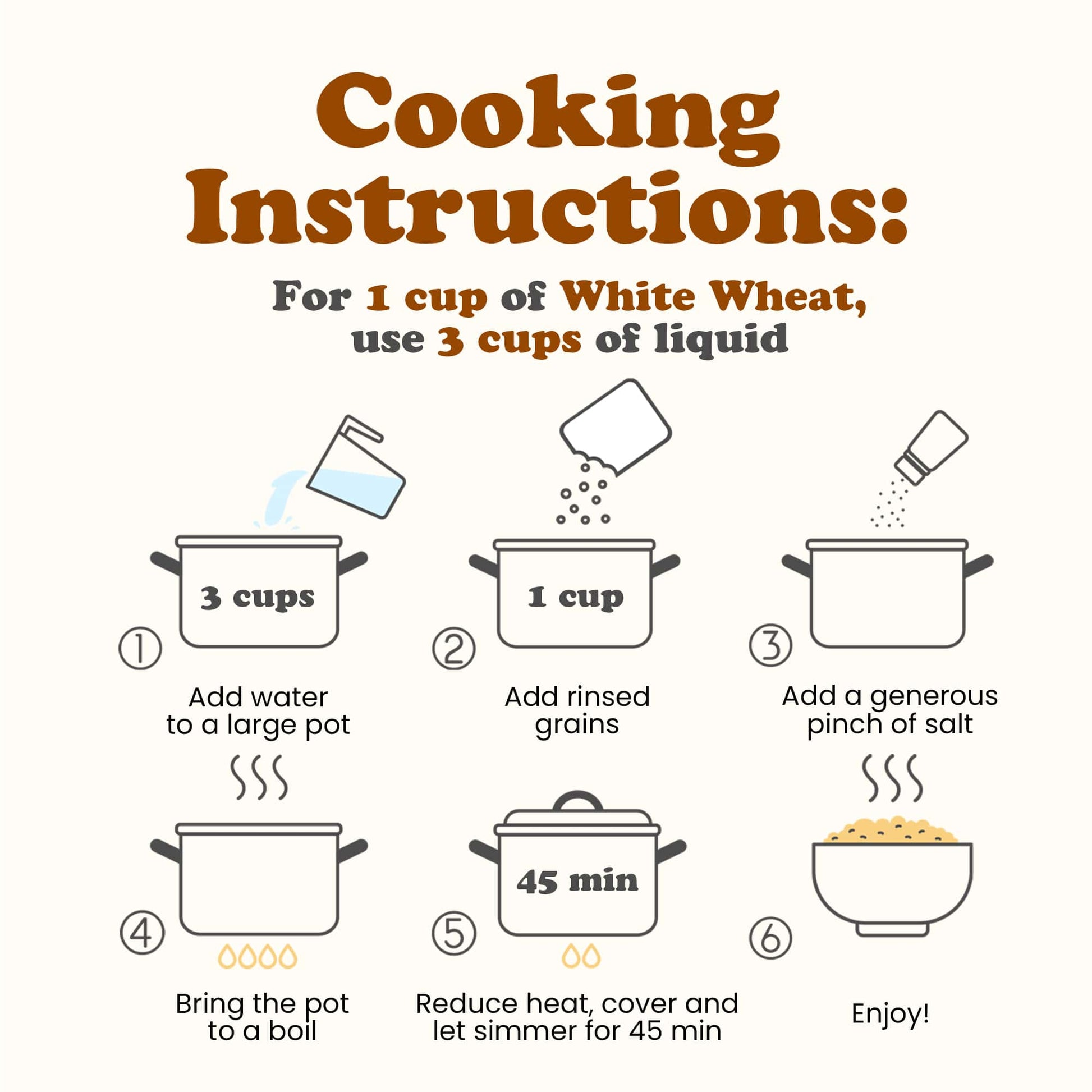 Cooking Instructions:

For 1 cup of White Wheat, use 3 cups of liquid

3 cups
①
Add water to a large pot

1 cup
②
Add rinsed grains

③
Add a generous pinch of salt

④
Bring the pot to a boil

45 min
⑤
Reduce heat, cover and let simmer for 45 min

⑥
Enjoy!