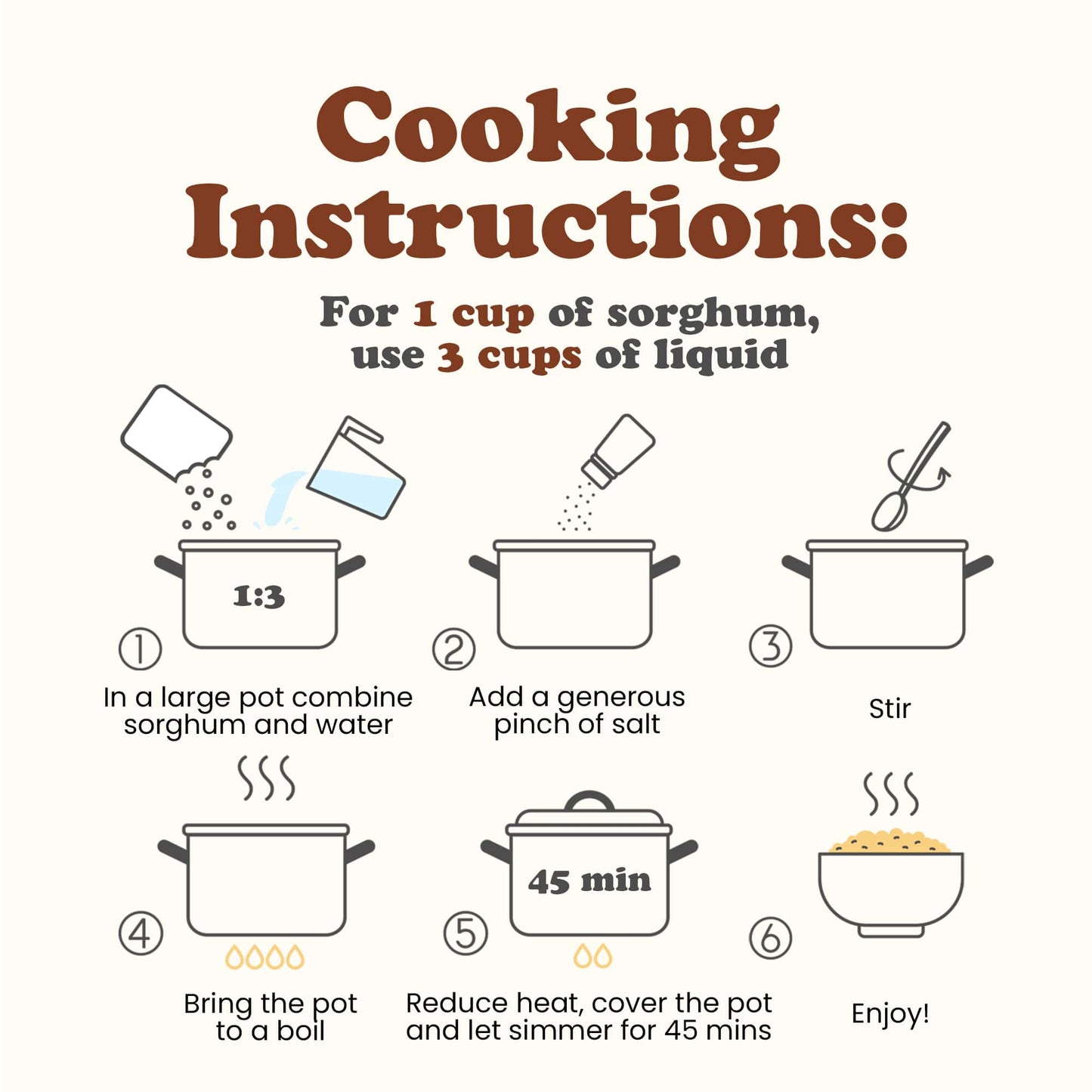 Cooking Instructions:

For 1 cup of sorghum, use 3 cups of liquid

1:3

①

In a large pot combine sorghum and water

②

Add a generous pinch of salt

③

Stir

④

Bring the pot to a boil

45 min

⑤

Reduce heat, cover the pot and let simmer for 45 mins

⑥

Enjoy!