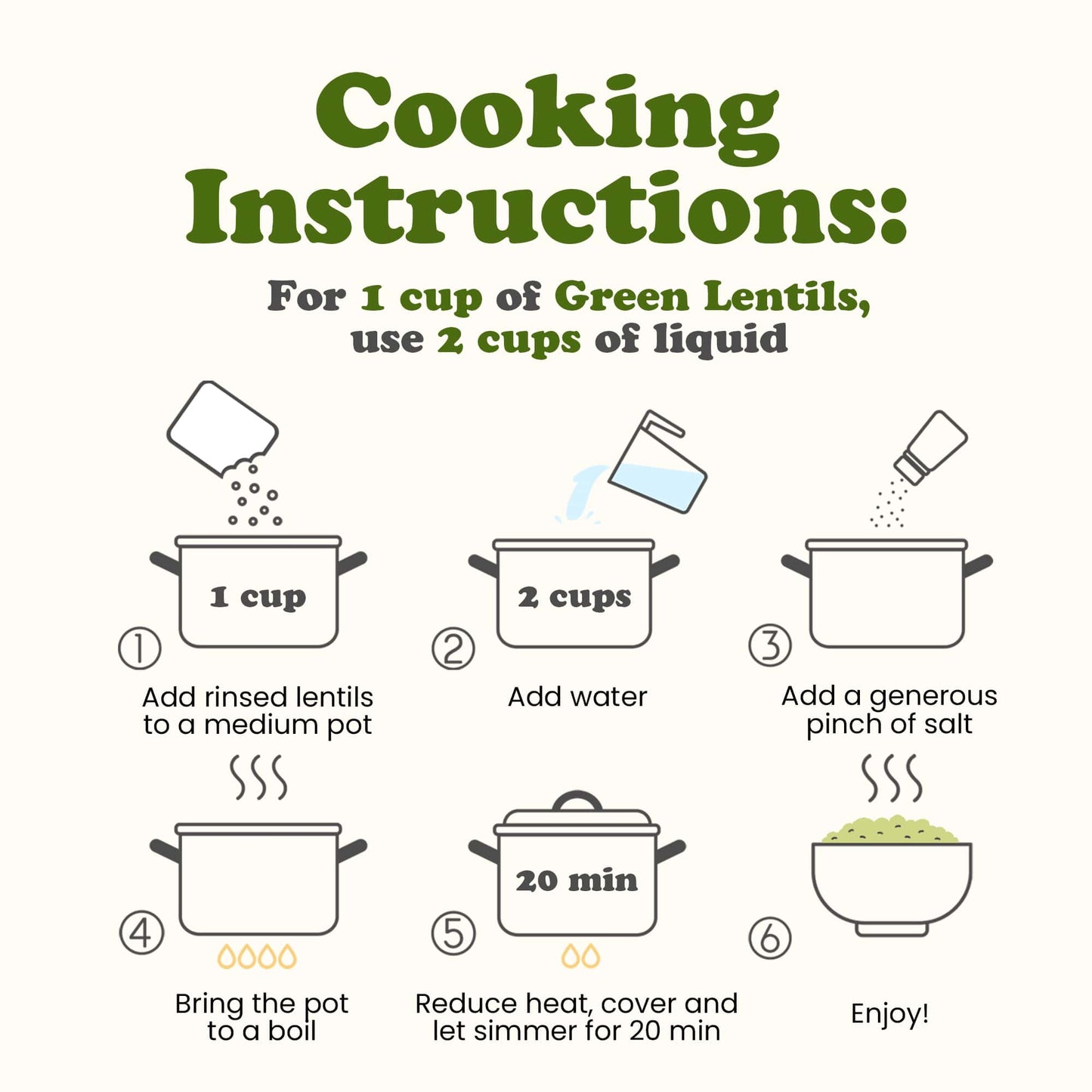 Cooking Instructions:

For 1 cup of Green Lentils, use 2 cups of liquid

1 cup
①
Add rinsed lentils to a medium pot

2 cups
②
Add water

③
Add a generous pinch of salt

④
Bring the pot to a boil

20 min
⑤
Reduce heat, cover and let simmer for 20 min

⑥
Enjoy!