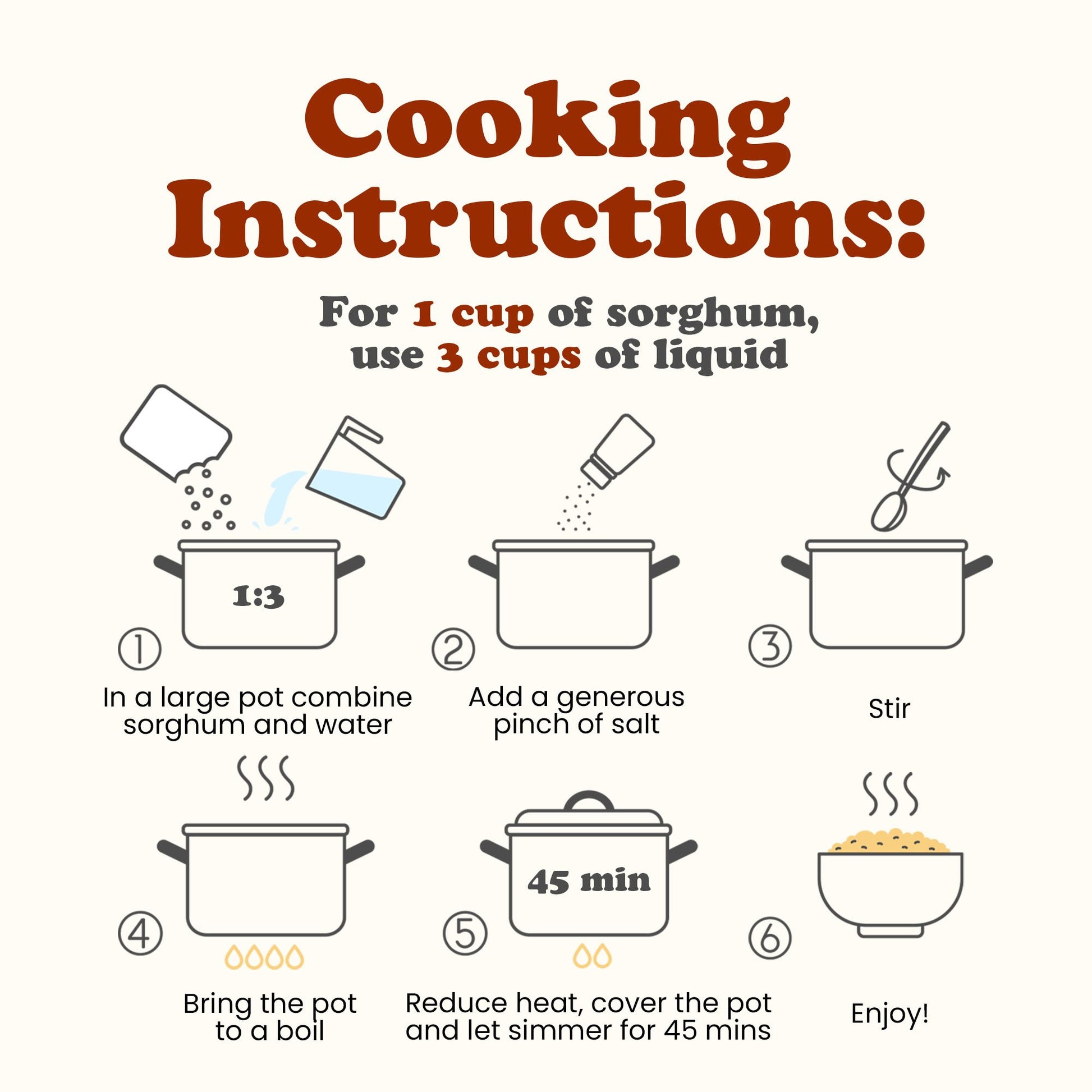 Cooking Instructions:

For 1 cup of sorghum, use 3 cups of liquid

1:3

①
In a large pot combine sorghum and water

②
Add a generous pinch of salt

③
Stir

④
Bring the pot to a boil

45 min

⑤
Reduce heat, cover the pot and let simmer for 45 mins

⑥
Enjoy!