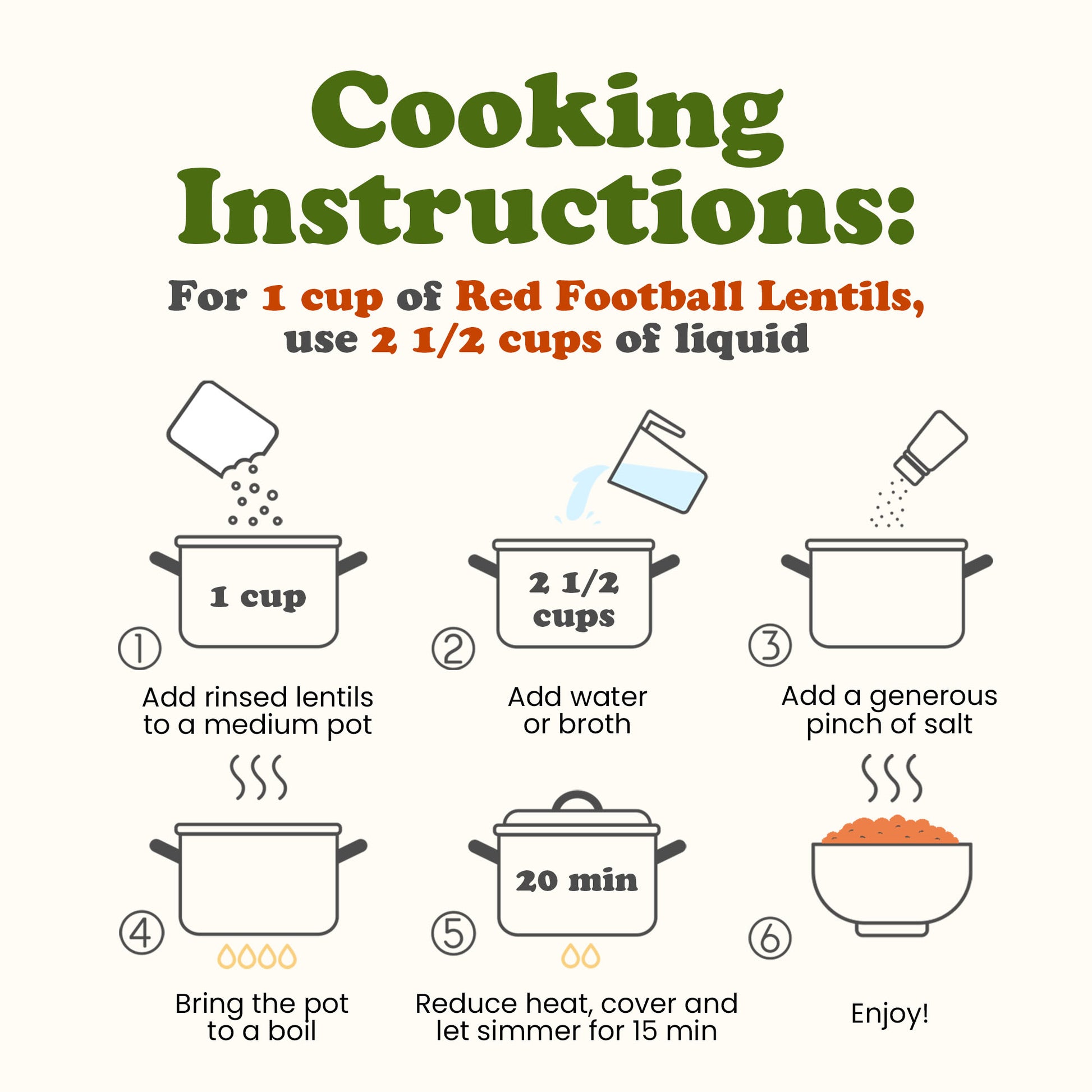 Cooking Instructions:

For 1 cup of Red Football Lentils, use 2 1/2 cups of liquid

1 cup

①

Add rinsed lentils to a medium pot

2 1/2 cups

②

Add water or broth

③

Add a generous pinch of salt

④

Bring the pot to a boil

20 min

⑤

Reduce heat, cover and let simmer for 15 min

⑥

Enjoy!