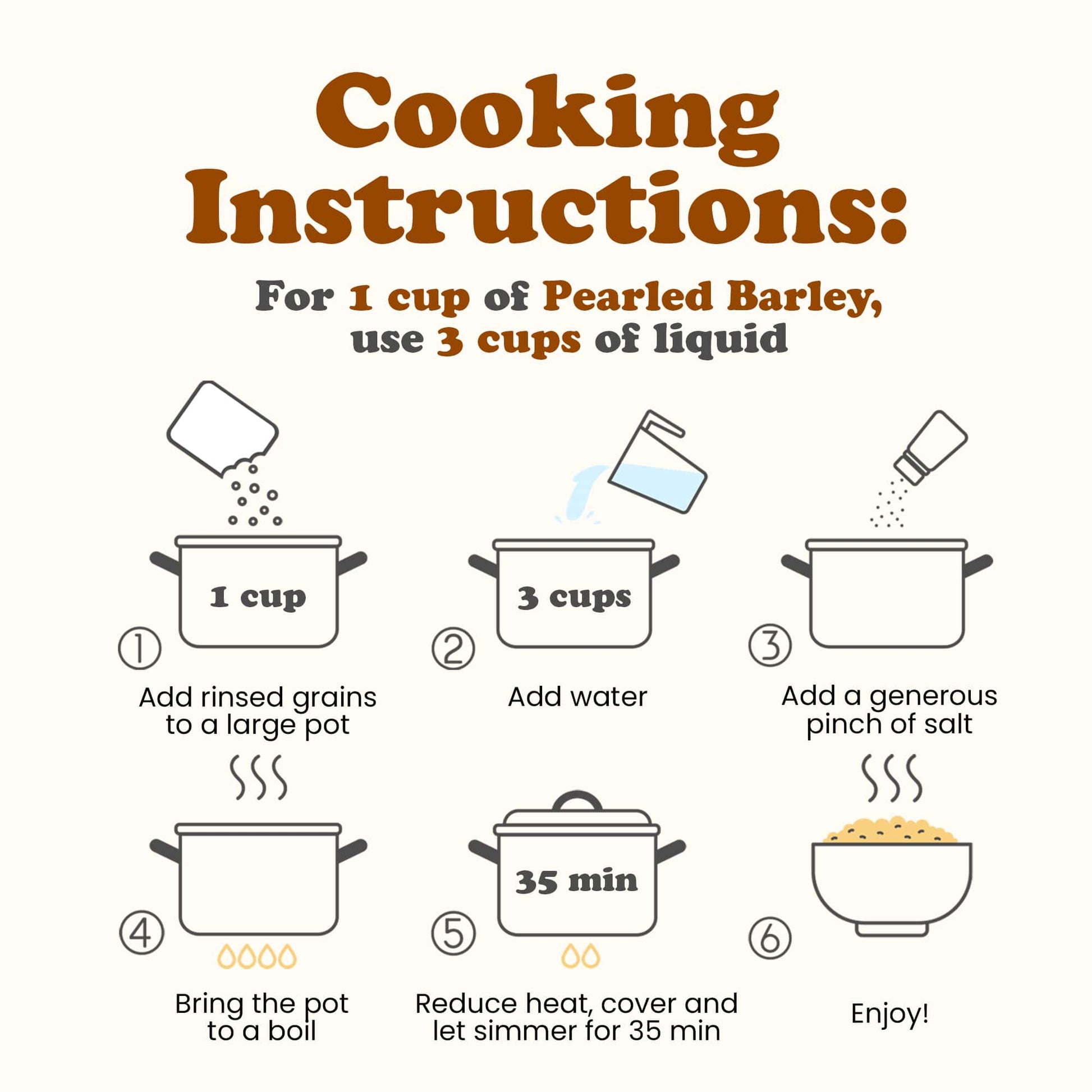 Cooking Instructions:

For 1 cup of Pearled Barley, use 3 cups of liquid

1 cup

①

Add rinsed grains to a large pot

3 cups

②

Add water

③

Add a generous pinch of salt

④

Bring the pot to a boil

35 min

⑤

Reduce heat, cover and let simmer for 35 min

⑥

Enjoy!