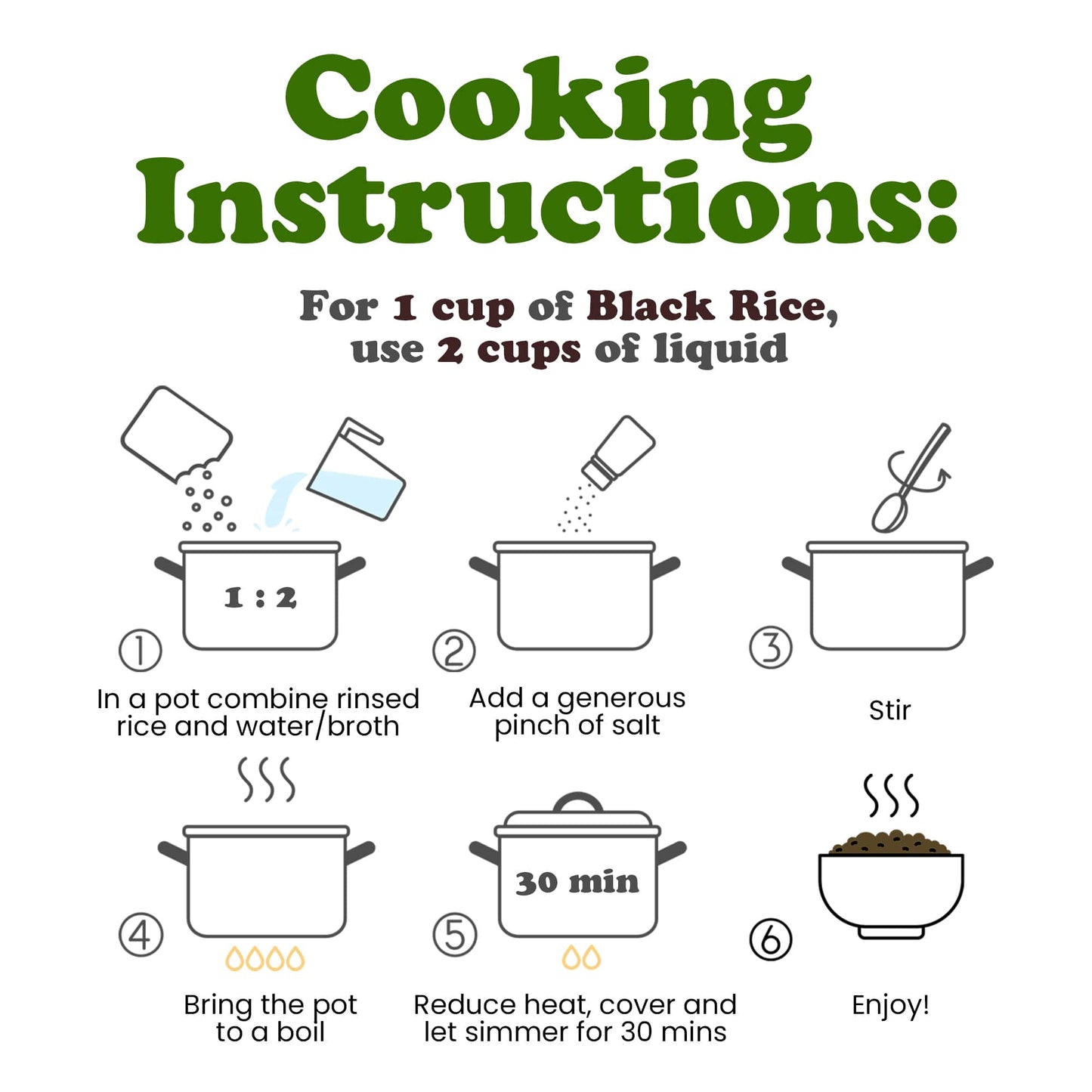 Cooking Instructions:

For 1 cup of Black Rice, use 2 cups of liquid

1 : 2

①

In a pot combine rinsed rice and water/broth

②

Add a generous pinch of salt

③

Stir

④

Bring the pot to a boil

30 min

⑤

Reduce heat, cover and let simmer for 30 mins

⑥

Enjoy!