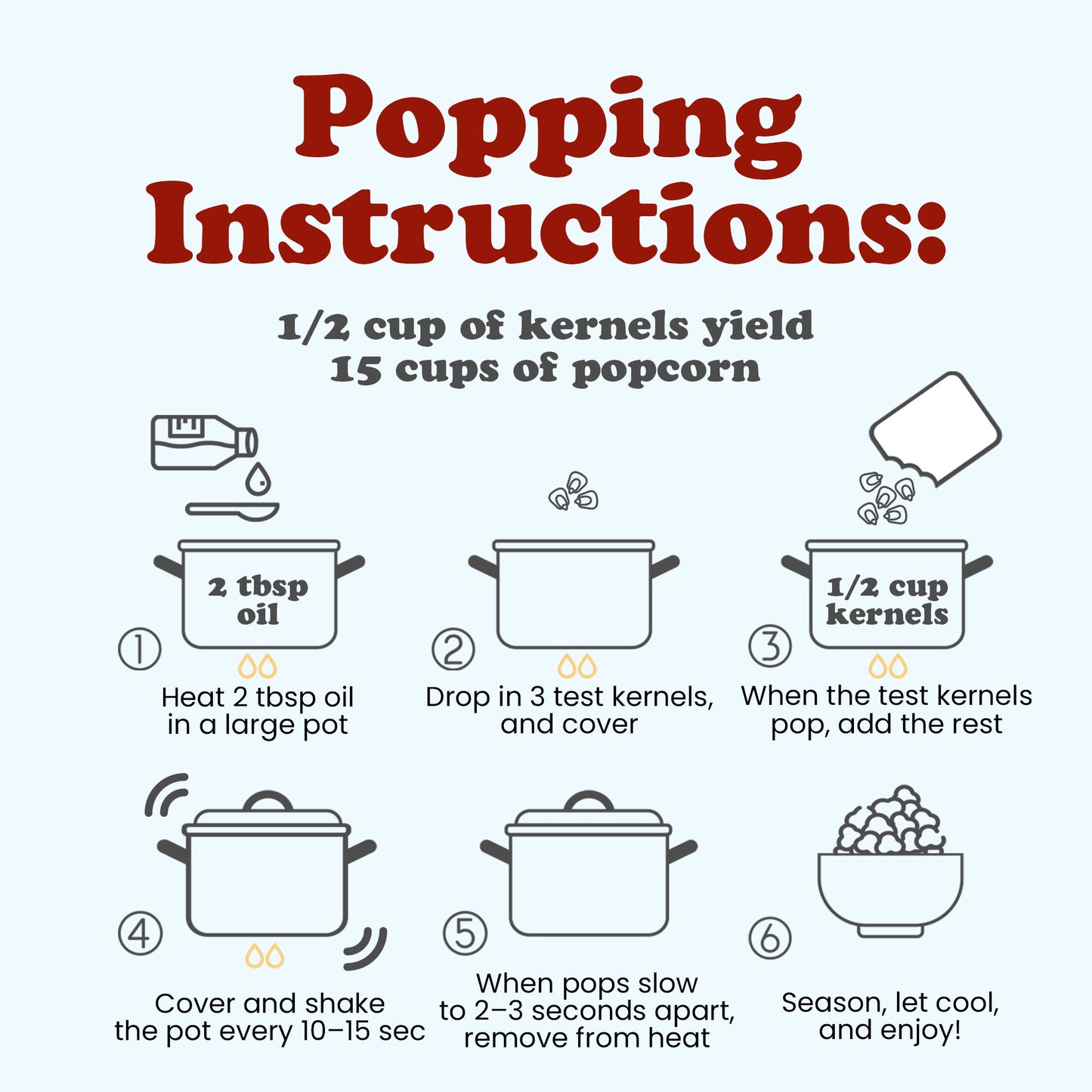 Popping Instructions:

1/2 cup of kernels yield
15 cups of popcorn

2 tbsp oil

① Heat 2 tbsp oil in a large pot

② Drop in 3 test kernels, and cover

1/2 cup kernels

③ When the test kernels pop, add the rest

④ Cover and shake the pot every 10–15 sec

⑤ When pops slow to 2–3 seconds apart, remove from heat

⑥ Season, let cool, and enjoy!