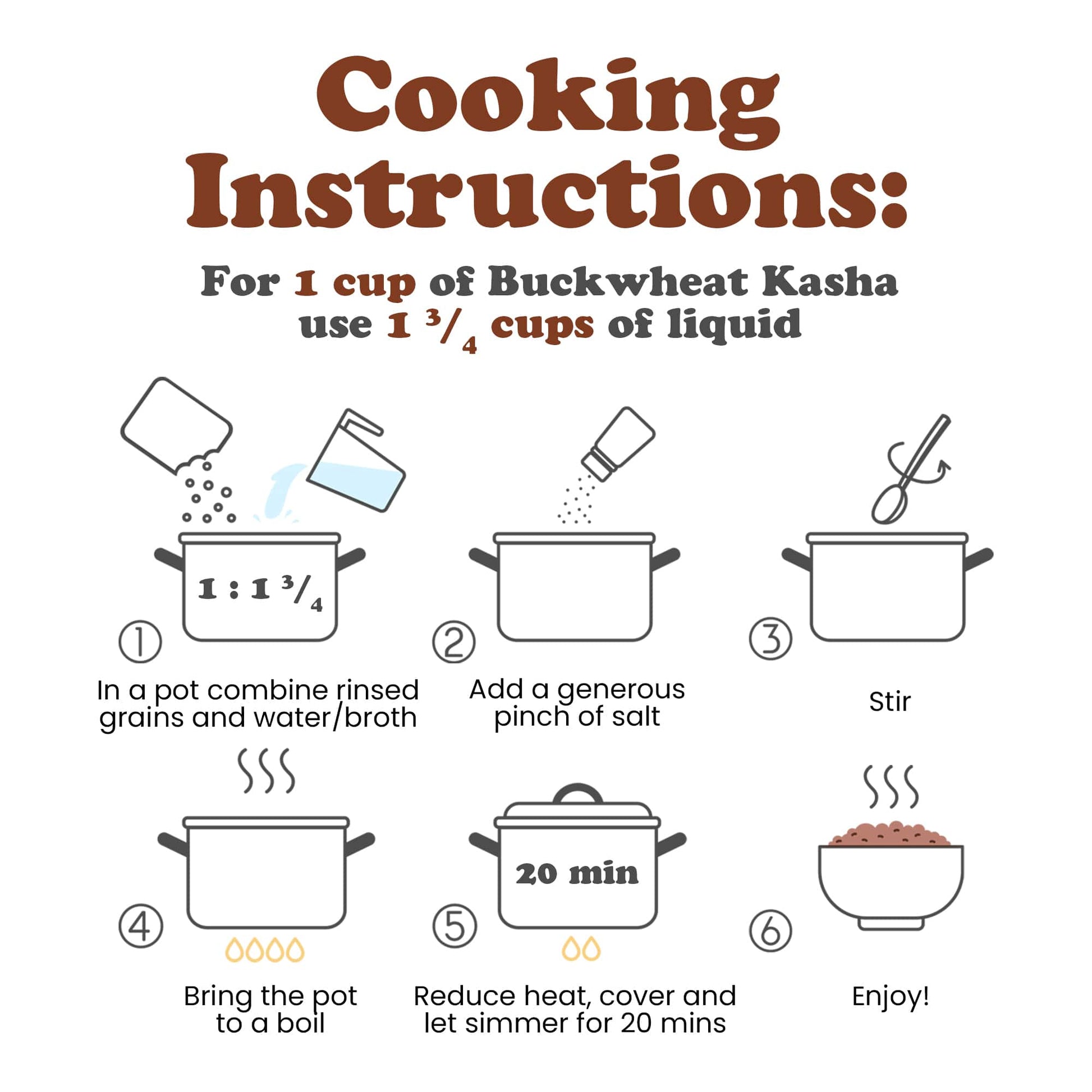 Cooking Instructions:

For 1 cup of Buckwheat Kasha use 1 $^3/_4$ cups of liquid

1 : 1 $^3/_4$

①
In a pot combine rinsed grains and water/broth

②
Add a generous pinch of salt

③
Stir

④
Bring the pot to a boil

20 min

⑤
Reduce heat, cover and let simmer for 20 mins

⑥
Enjoy!