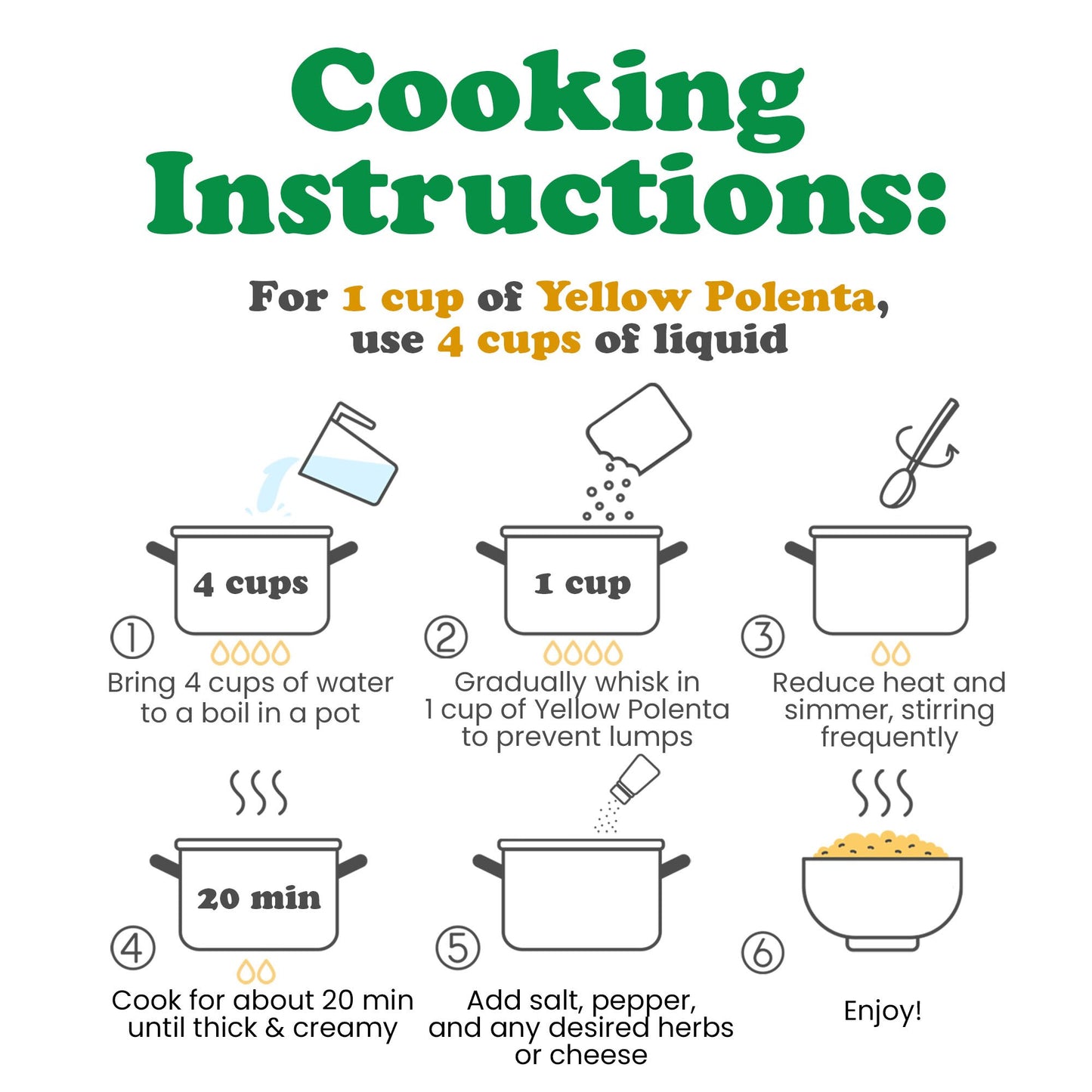 Cooking Instructions:

For 1 cup of Yellow Polenta, use 4 cups of liquid

4 cups

①

Bring 4 cups of water to a boil in a pot

1 cup

②

Gradually whisk in 1 cup of Yellow Polenta to prevent lumps

③

Reduce heat and simmer, stirring frequently

20 min

④

Cook for about 20 min until thick & creamy

⑤

Add salt, pepper, and any desired herbs or cheese

⑥

Enjoy!