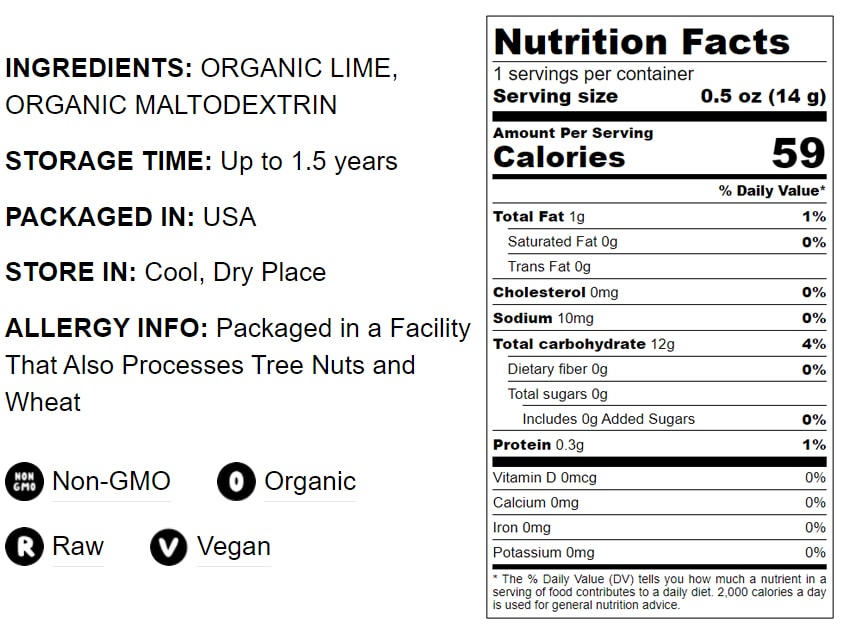 INGREDIENTS: ORGANIC LIME, ORGANIC MALTODEXTRIN

STORAGE TIME: Up to 1.5 years

PACKAGED IN: USA

STORE IN: Cool, Dry Place

ALLERGY INFO: Packaged in a Facility That Also Processes Tree Nuts and Wheat

NON GMO Non-GMO

O Organic

R Raw

V Vegan

Nutrition Facts

1 servings per container

Serving size 0.5 oz (14 g)

Amount Per Serving

Calories 59

% Daily Value*

Total Fat 1g 1%

Saturated Fat 0g 0%

Trans Fat 0g

Cholesterol 0mg 0%

Sodium 10mg 0%

Total carbohydrate 12g 4%

Dietary fiber 0g 0%

Total sugars 0g

Includes 0g Added Sugars 0%

Protein 0.3g 1%

Vitamin D 0mcg 0%

Calcium 0mg 0%

Iron 0mg 0%

Potassium 0mg 0%

* The % Daily Value (DV) tells you how much a nutrient in a serving of food contributes to a daily diet. 2,000 calories a day is used for general nutrition advice.